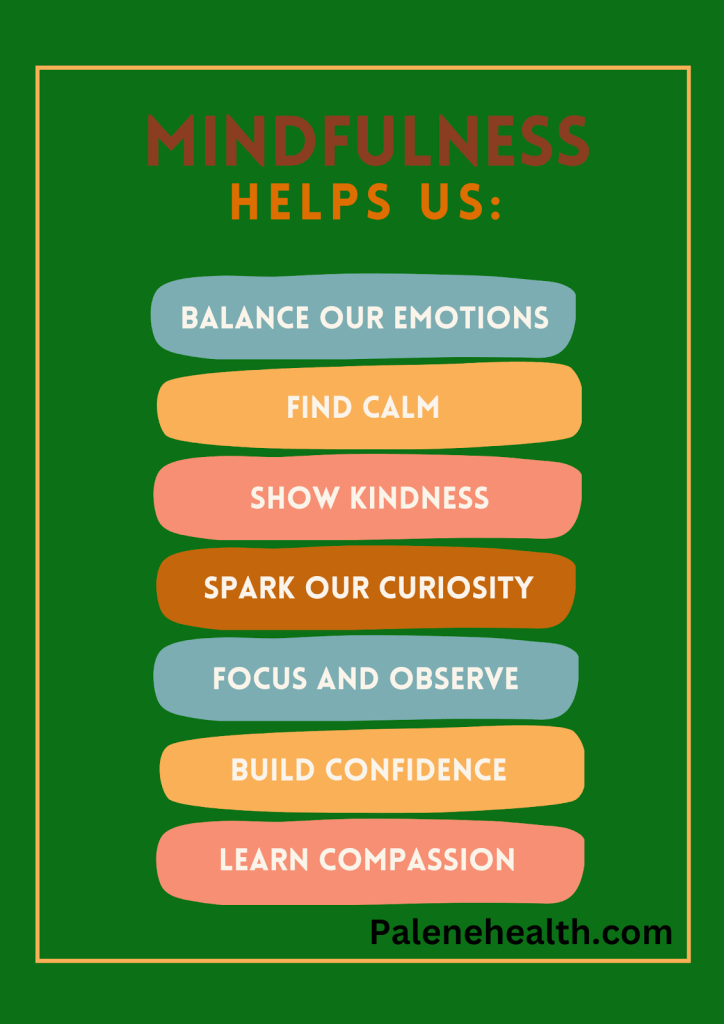 MINDFULNESS
HELPS US:

BALANCE OUR EMOTIONS

FIND CALM

SHOW KINDNESS

SPARK OUR CURIOSITY

FOCUS AND OBSERVE

BUILD CONFIDENCE

LEARN COMPASSION

Palenehealth.com